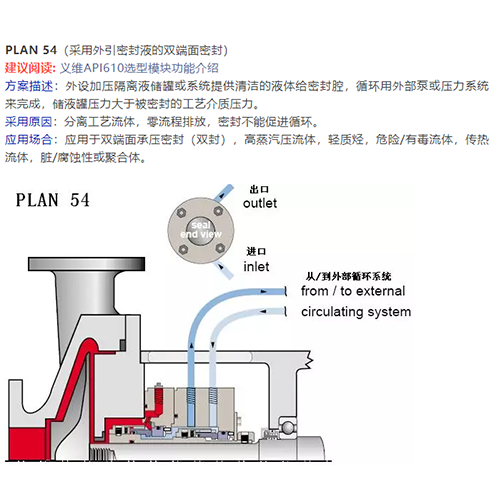 PLAN 54（采用外引密封液的双端面密封）

建议阅读：义维API610选型模块功能介绍

方案描述：外设加压隔离液储罐或系统提供清洁的液体给密封腔，循环用外部泵或压力系统来完成，储液罐压力大于被密封的工艺介质压力。

采用原因：分离工艺流体，零流程排放，密封不能促进循环。

应用场合：应用于双端面承压密封（双封），高蒸汽压流体，轻质烃，危险/有毒流体，传热流体，脏/腐蚀性或聚合体。

PLAN 54

出口
outlet

seal
end view

进口
inlet

从/到外部循环系统
from / to external
circulating system