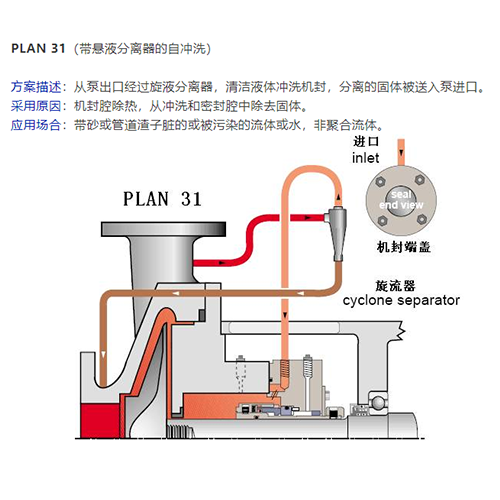 PLAN 31（带悬液分离器的自冲洗）

方案描述：从泵出口经过旋液分离器，清洁液体冲洗机封，分离的固体被送入泵进口。
采用原因：机封腔除热，从冲洗和密封腔中除去固体。
应用场合：带砂或管道渣子脏的或被污染的流体或水，非聚合流体。

进口
inlet

PLAN 31

seal
end view

机封端盖

旋流器
cyclone separator